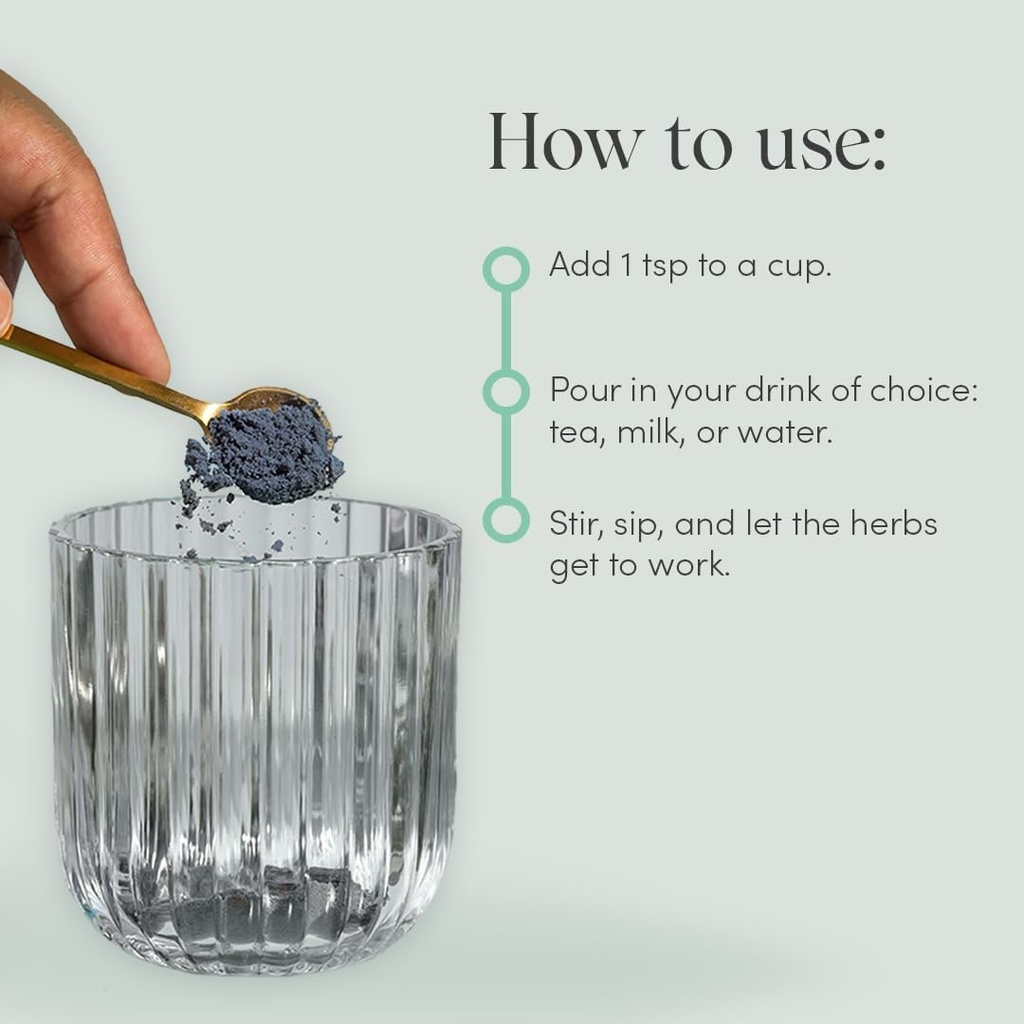 How to use:

Add 1 tsp to a cup.

Pour in your drink of choice: tea, milk, or water.

Stir, sip, and let the herbs get to work.