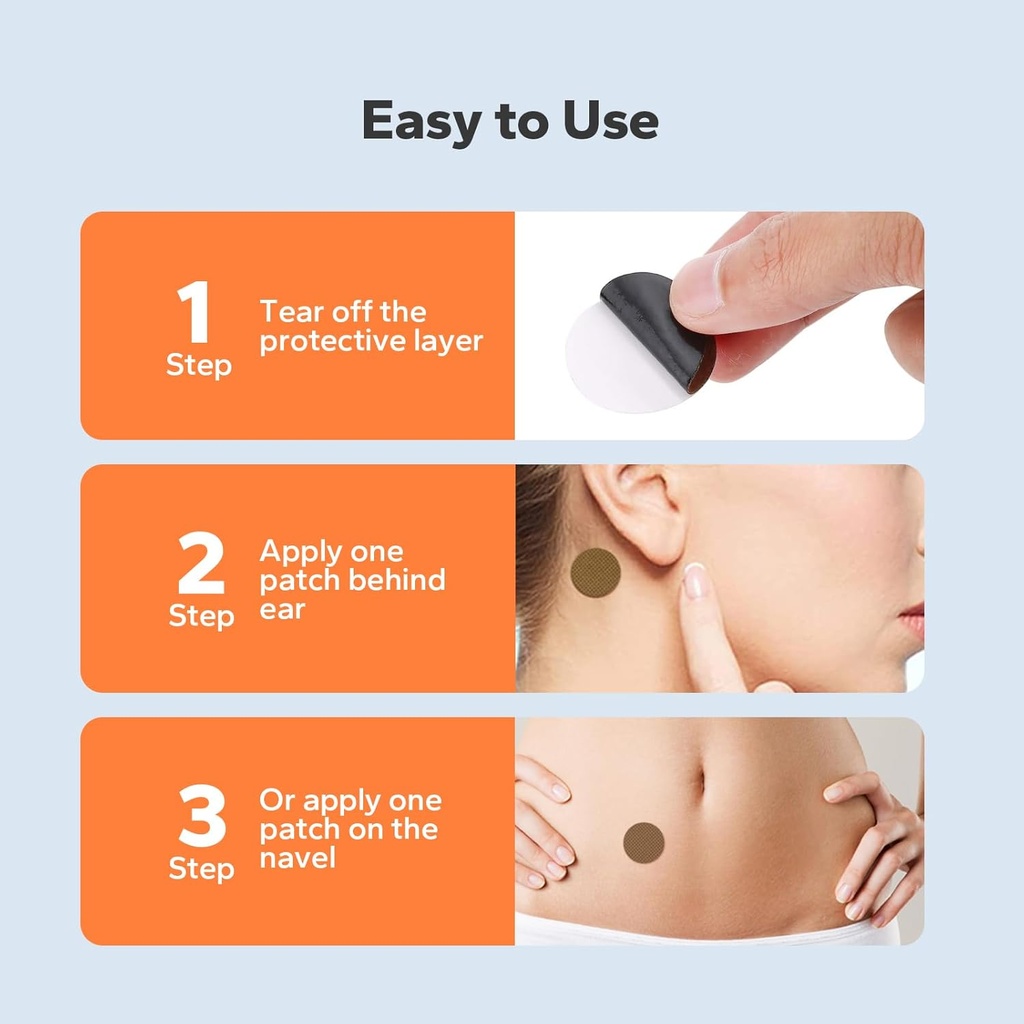 Easy to Use

1
Step
Tear off the protective layer

2
Step
Apply one patch behind ear

3
Step
Or apply one patch on the navel