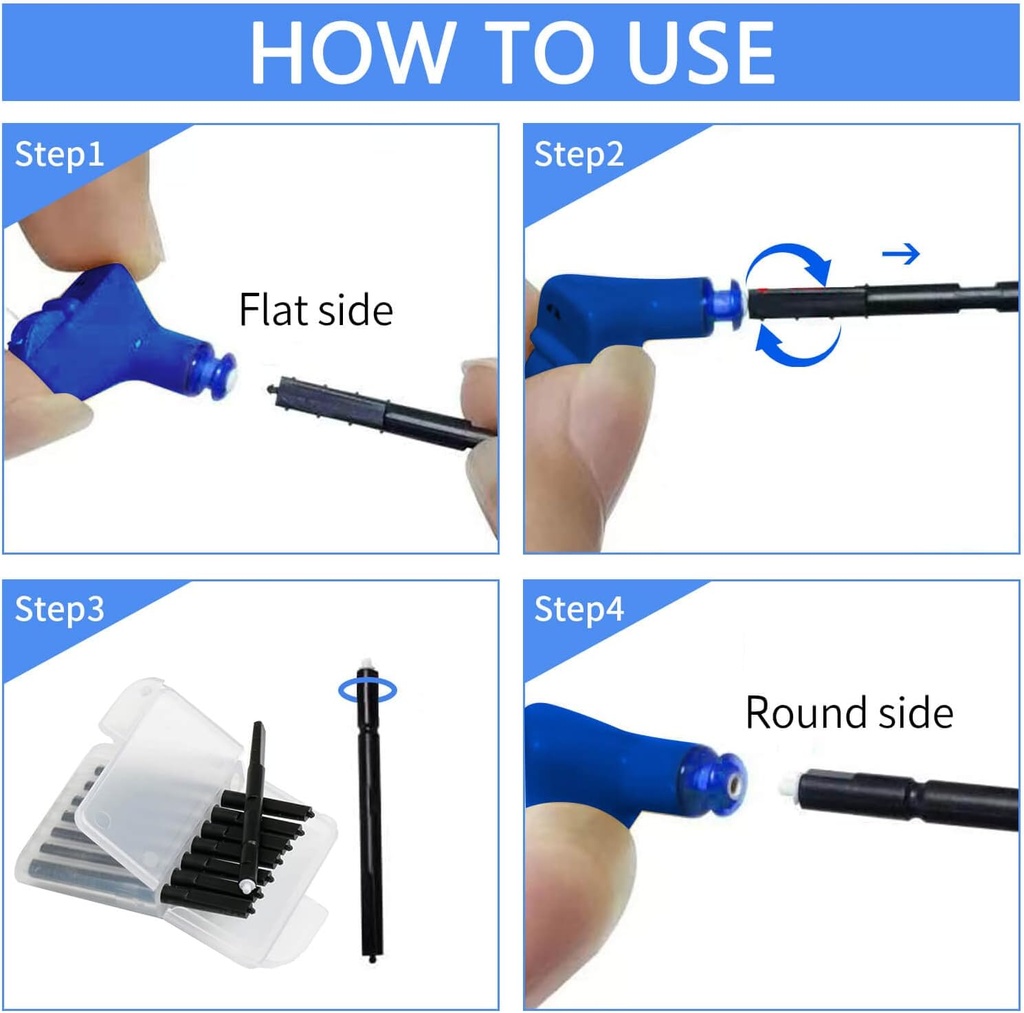 HOW TO USE

Step1

Flat side

Step2

Step3

Step4

Round side