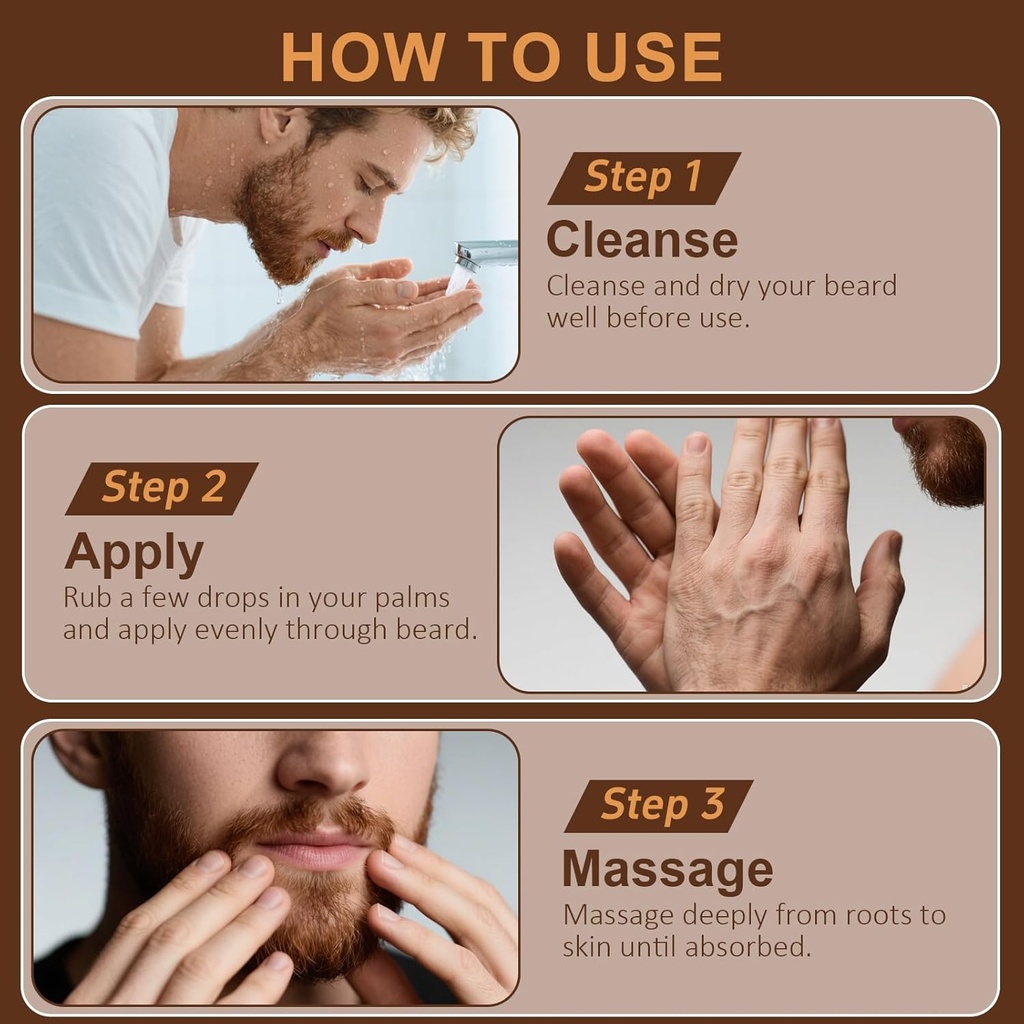 HOW TO USE

Step 1
Cleanse
Cleanse and dry your beard well before use.

Step 2
Apply
Rub a few drops in your palms and apply evenly through beard.

Step 3
Massage
Massage deeply from roots to skin until absorbed.