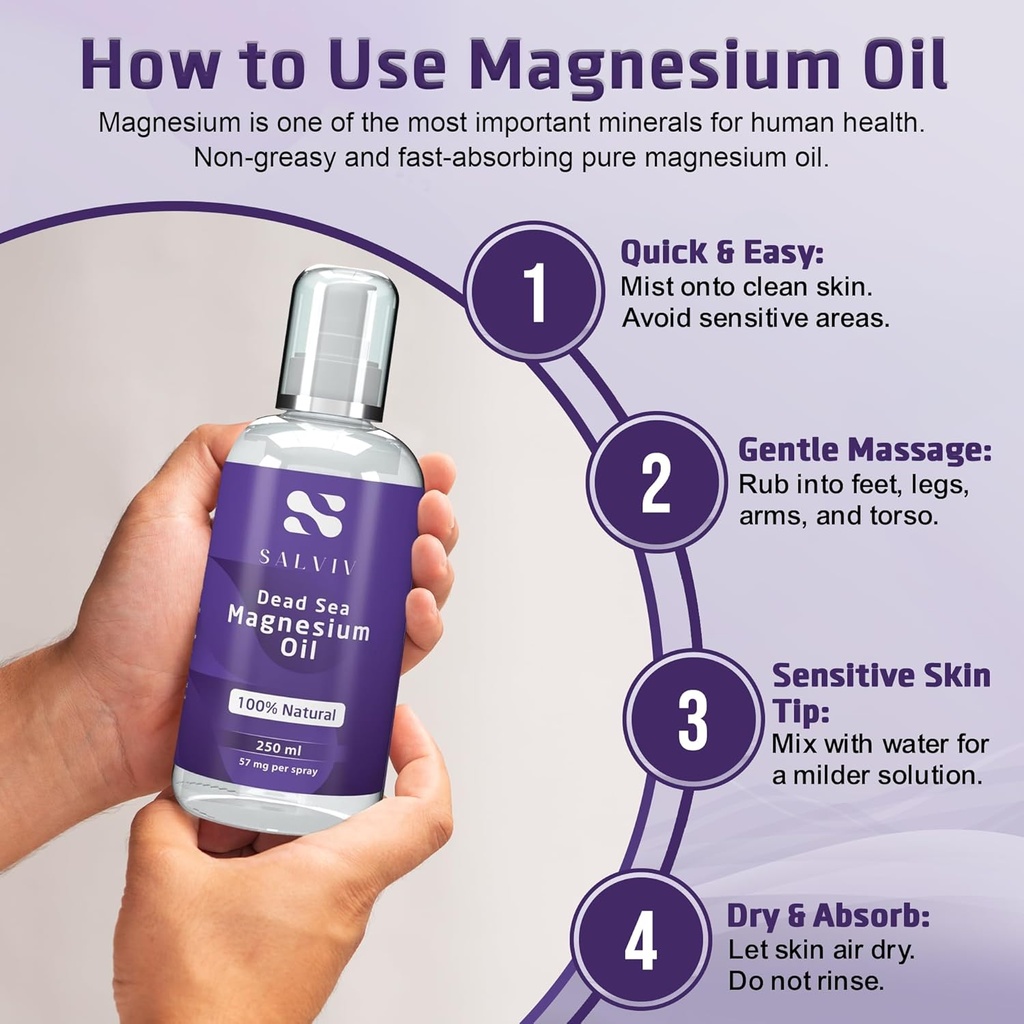 How to Use Magnesium Oil

Magnesium is one of the most important minerals for human health. Non-greasy and fast-absorbing pure magnesium oil.

SALVIV
Dead Sea
Magnesium Oil
100% Natural
250 ml
57 mg per spray

1
Quick & Easy:
Mist onto clean skin. Avoid sensitive areas.

2
Gentle Massage:
Rub into feet, legs, arms, and torso.

3
Sensitive Skin Tip:
Mix with water for a milder solution.

4
Dry & Absorb:
Let skin air dry. Do not rinse.