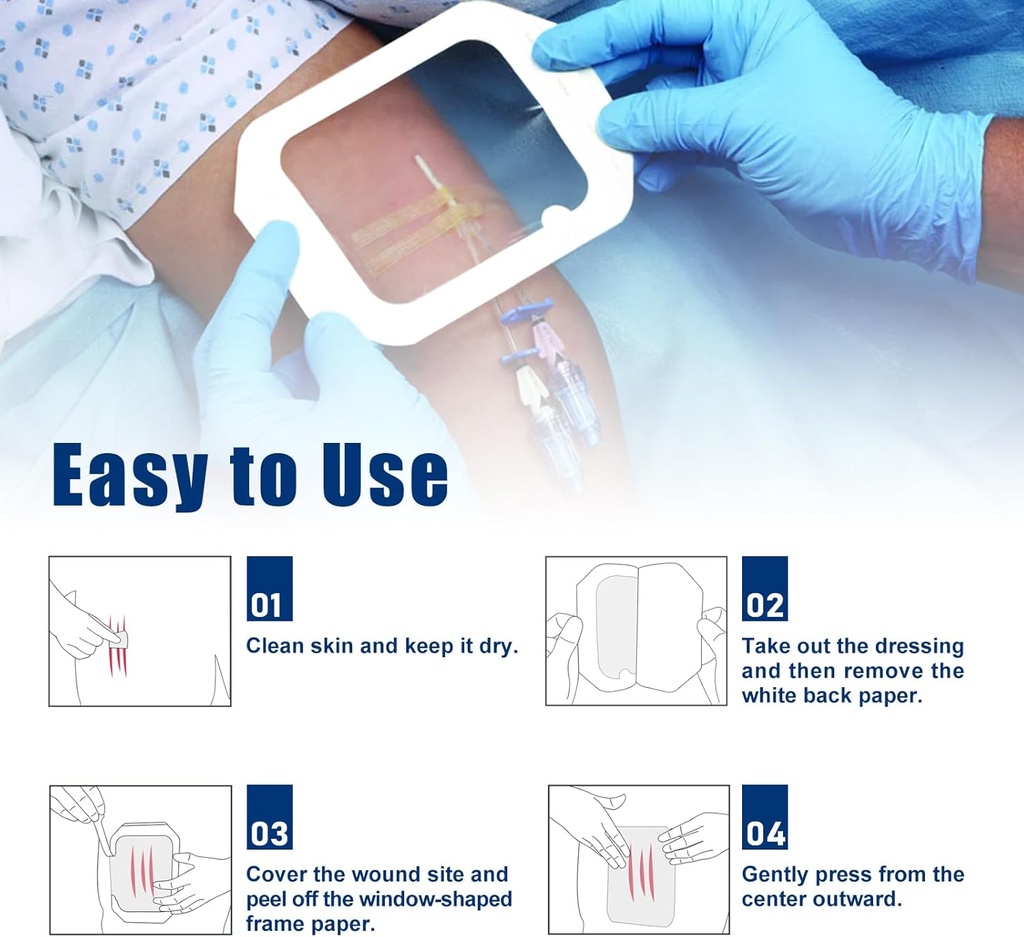 Easy to Use

01
Clean skin and keep it dry.

02
Take out the dressing and then remove the white back paper.

03
Cover the wound site and peel off the window-shaped frame paper.

04
Gently press from the center outward.