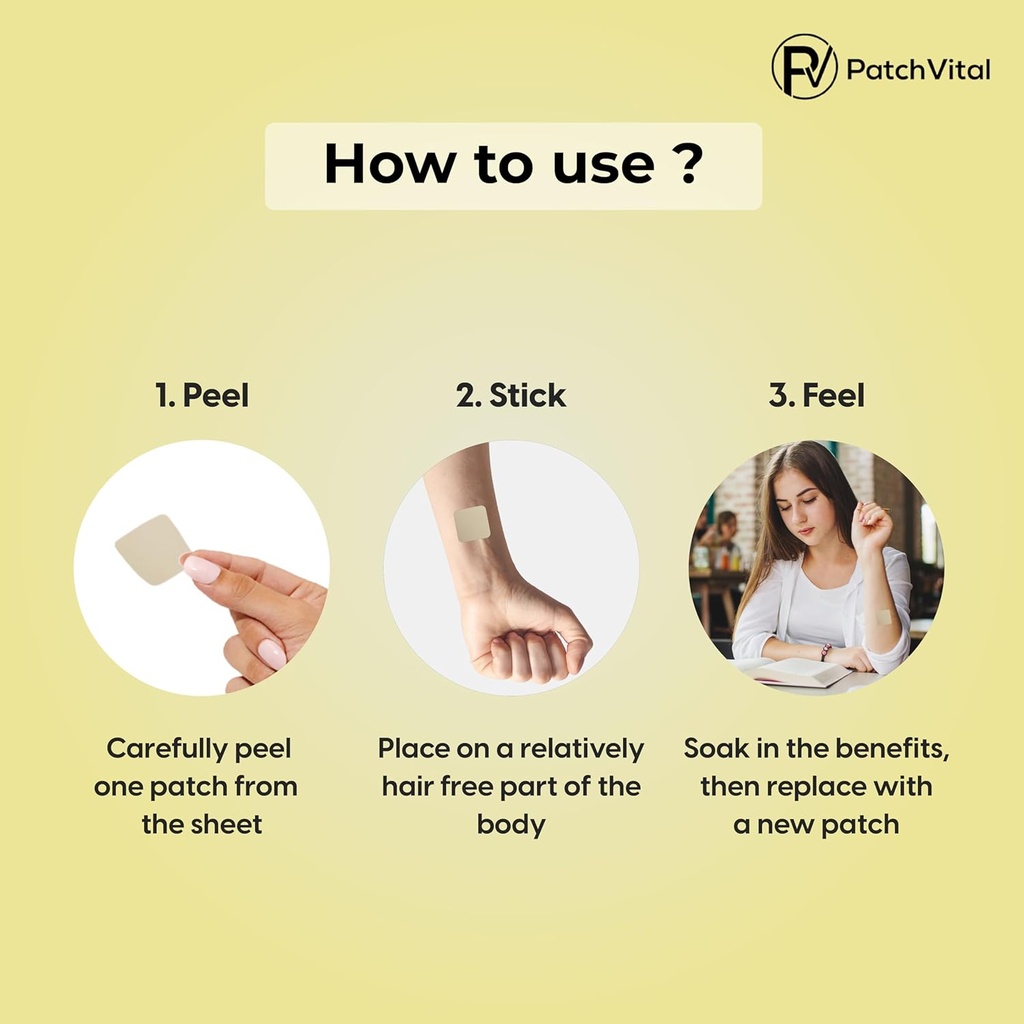 PV PatchVital

How to use ?

1. Peel

Carefully peel one patch from the sheet

2. Stick

Place on a relatively hair free part of the body

3. Feel

Soak in the benefits, then replace with a new patch