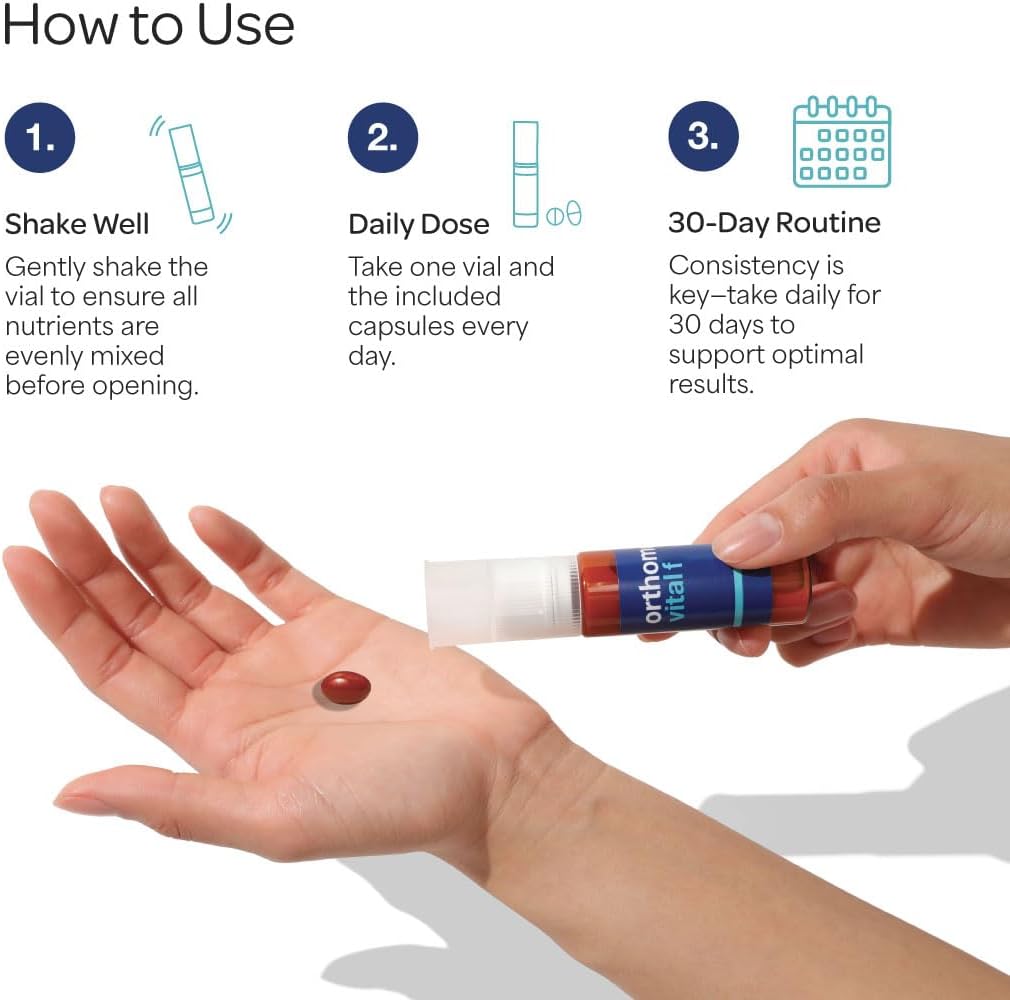 How to Use

1.

Shake Well

Gently shake the vial to ensure all nutrients are evenly mixed before opening.

2.

Daily Dose

Take one vial and the included capsules every day.

3.

30-Day Routine

Consistency is key–take daily for 30 days to support optimal results.

orthom
vital f