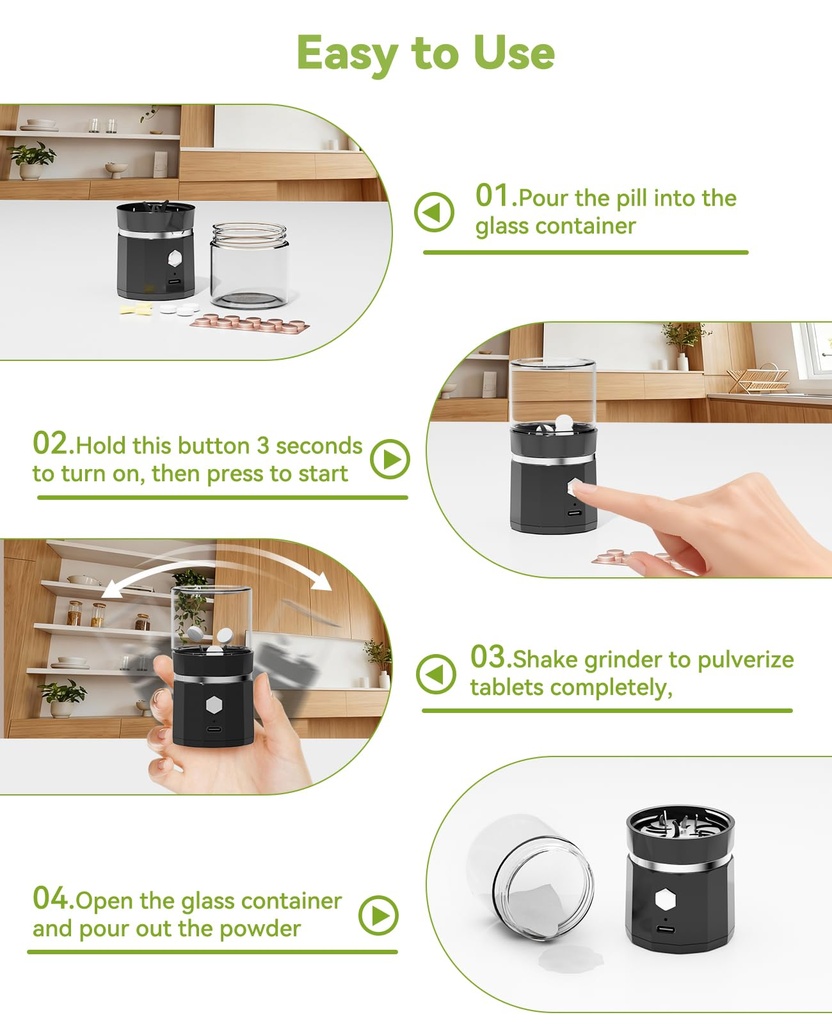 Easy to Use

01.Pour the pill into the glass container

02.Hold this button 3 seconds to turn on, then press to start

03.Shake grinder to pulverize tablets completely,

04.Open the glass container and pour out the powder