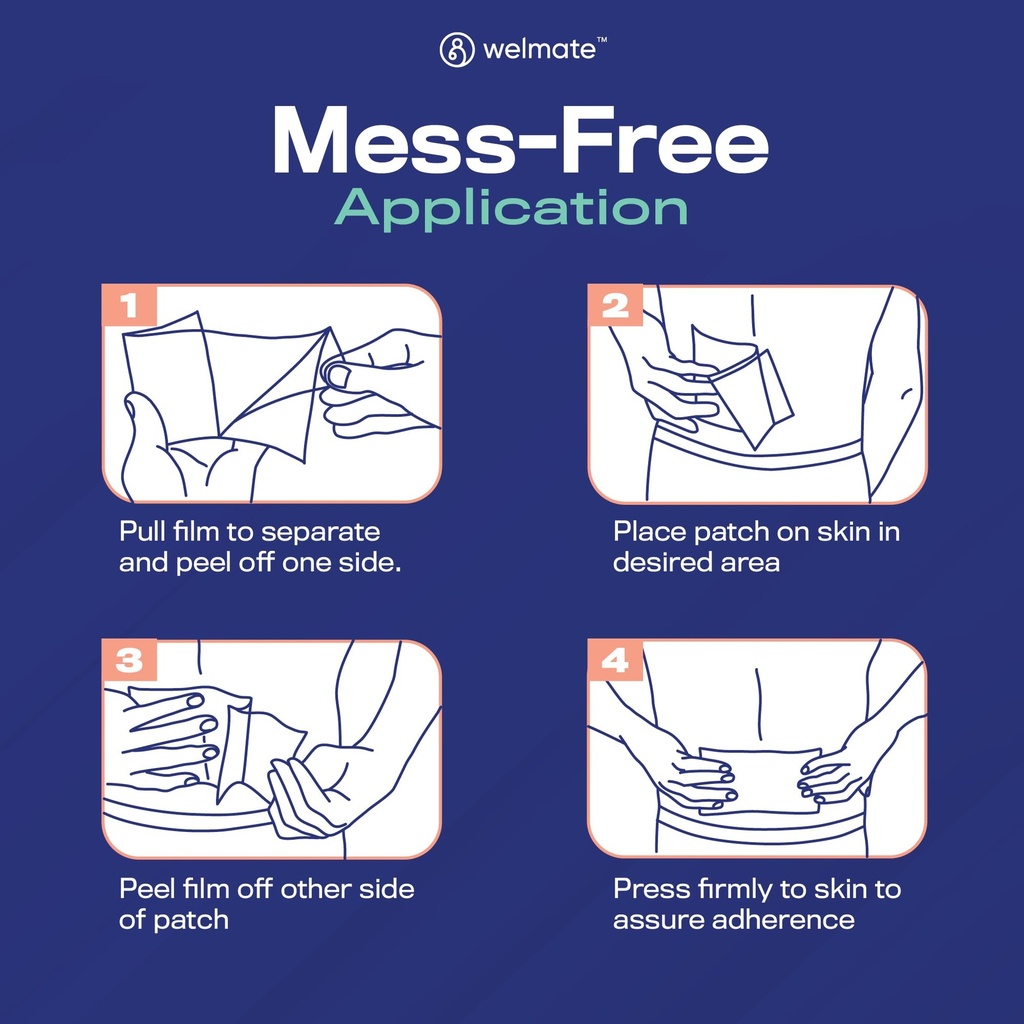 welmate™

Mess-Free
Application

1

Pull film to separate and peel off one side.

2

Place patch on skin in desired area

3

Peel film off other side of patch

4

Press firmly to skin to assure adherence